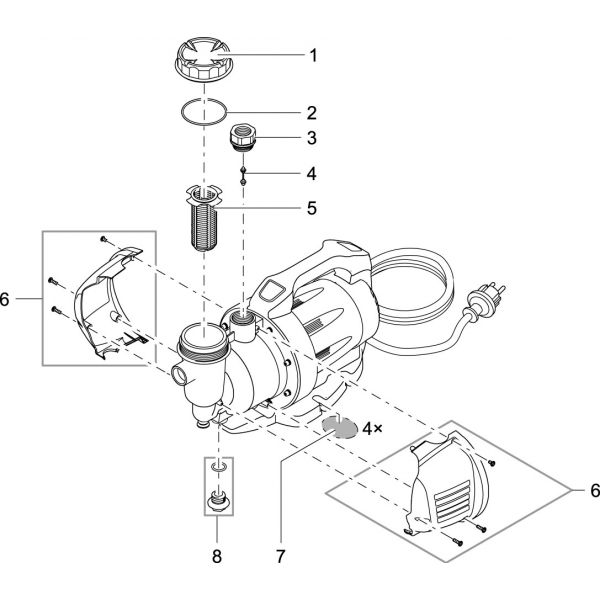 1
2
3
4
5
6
4×
6
8
7