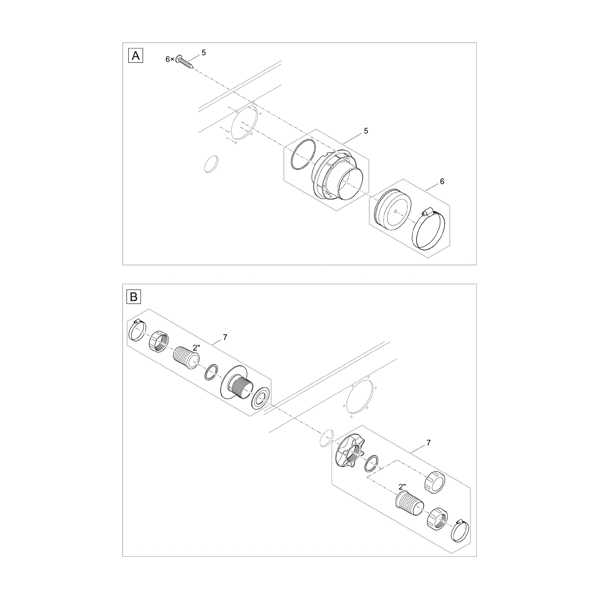 A

6×

5

5

6

B

7

2"

7

2"